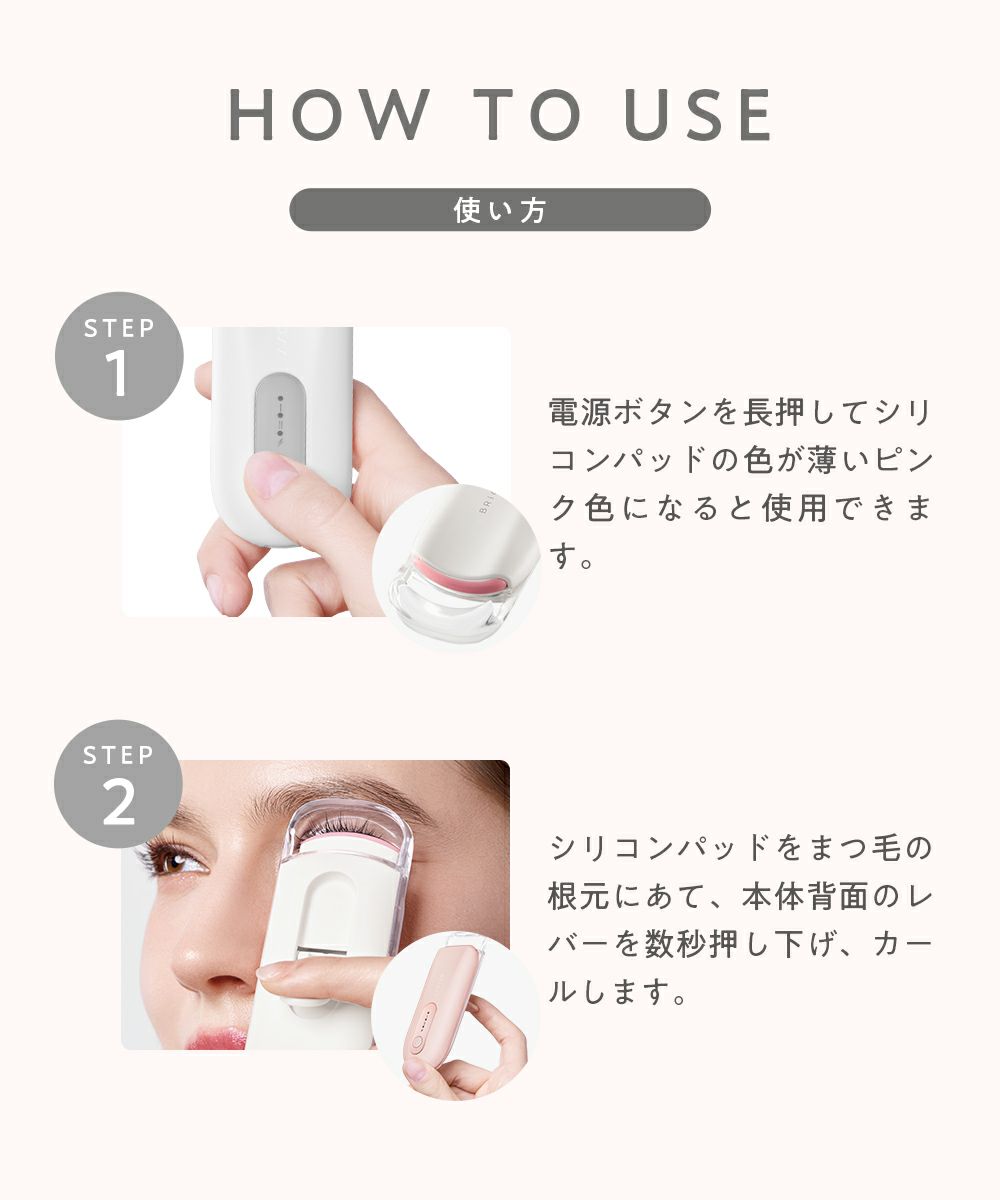 HOW TO USE

使い方

STEP 1

電源ボタンを長押してシリコンパッドの色が薄いピンク色になると使用できます。

STEP 2

シリコンパッドをまつ毛の根元にあて、本体背面のレバーを数秒押し下げ、カールします。