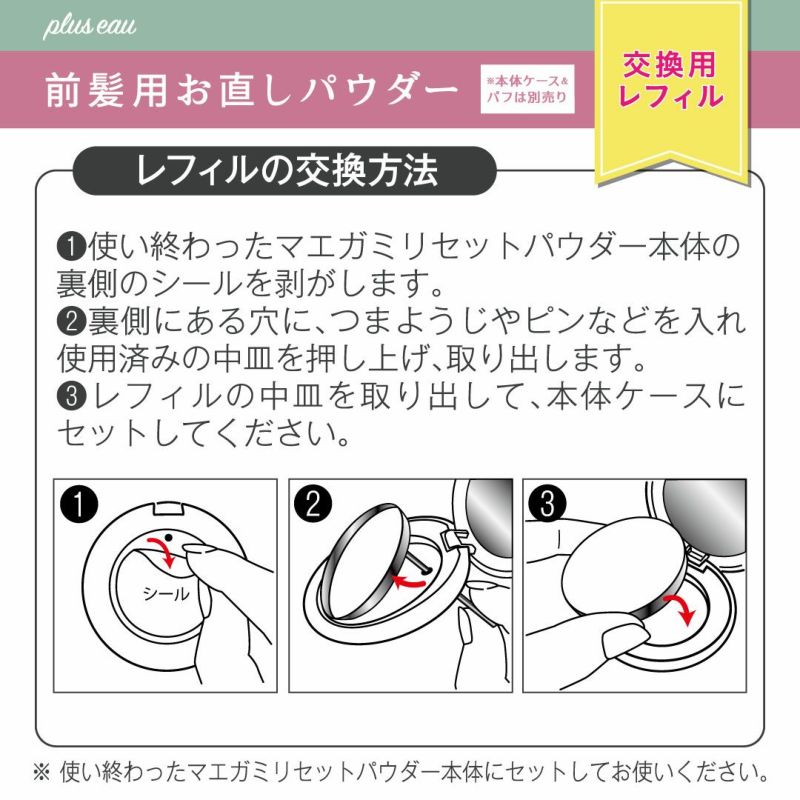 plus eau

前髪用お直しパウダー

※本体ケース＆パフは別売り

交換用レフィル

レフィルの交換方法

❶使い終わったマエガミリセットパウダー本体の裏側のシールを剥がします。
❷裏側にある穴に、つまようじやピンなどを入れ使用済みの中皿を押し上げ、取り出します。
❸レフィルの中皿を取り出して、本体ケースにセットしてください。

❶

シール

❷

❸

※ 使い終わったマエガミリセットパウダー本体にセットしてお使いください。